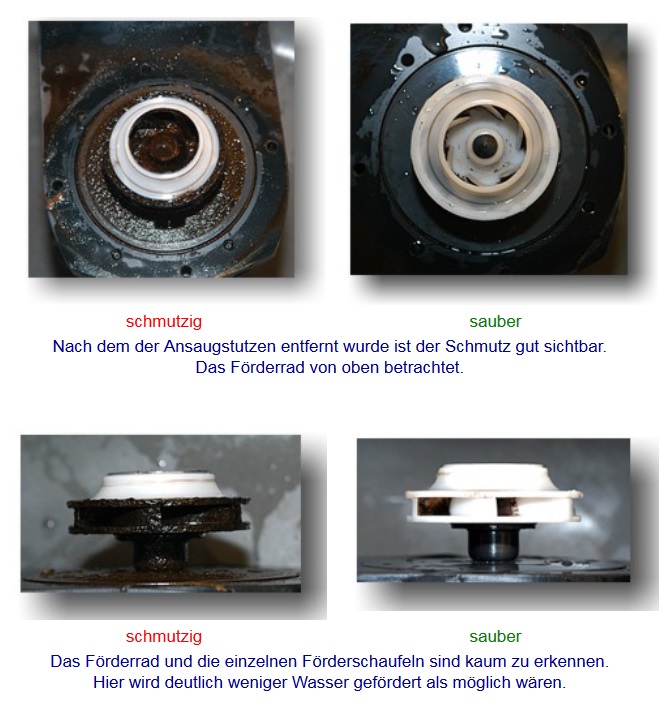 schmutzig

sauber

Nach dem der Ansaugstutzen entfernt wurde ist der Schmutz gut sichtbar.
Das Förderrad von oben betrachtet.

schmutzig

sauber

Das Förderrad und die einzelnen Förderschaufeln sind kaum zu erkennen.
Hier wird deutlich weniger Wasser gefördert als möglich wären.